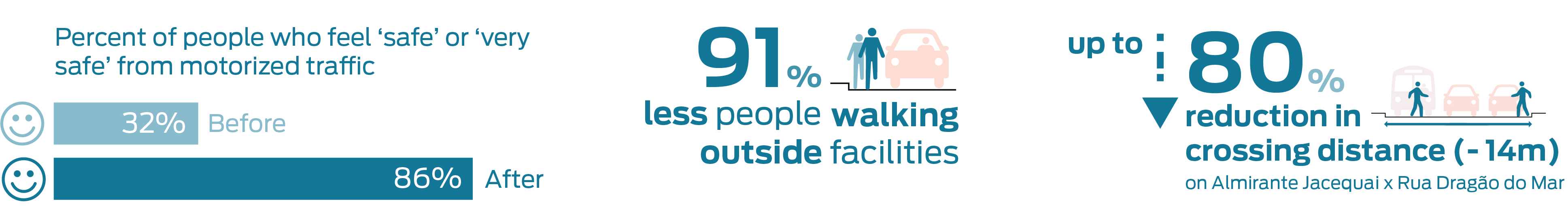 Percent of people who feel ‘safe’ or ‘very safe’ from motorized traffic

32% Before

86% After

91%
less people walking outside facilities

up to 80%
reduction in crossing distance (- 14m)
on Almirante Jacequai x Rua Dragão do Mar